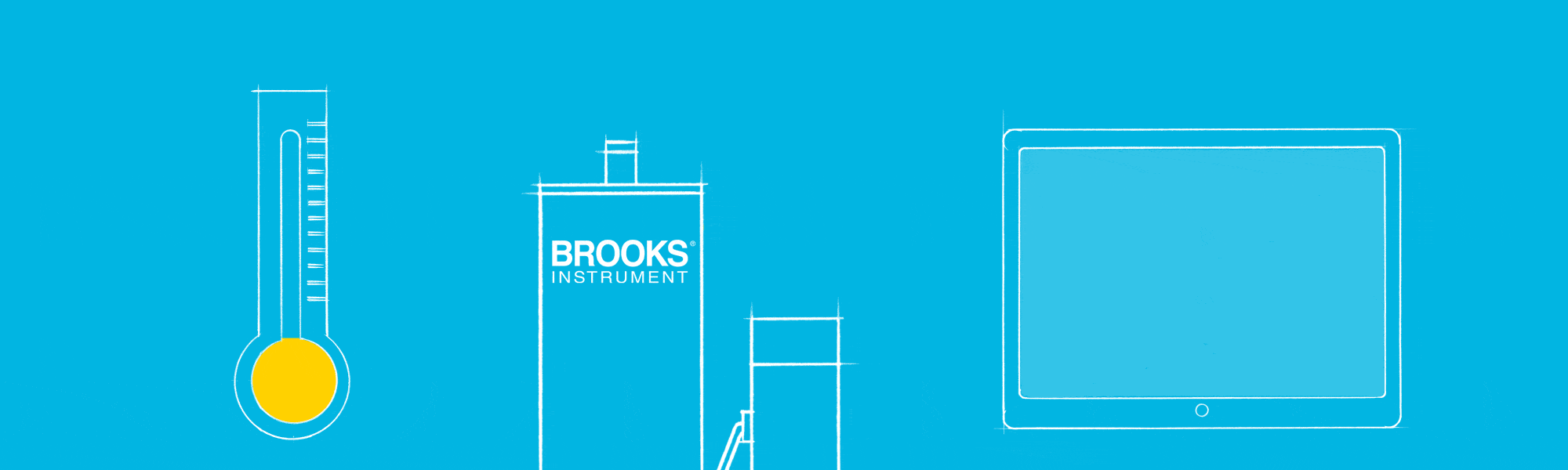 BROOKS®
INSTRUMENT