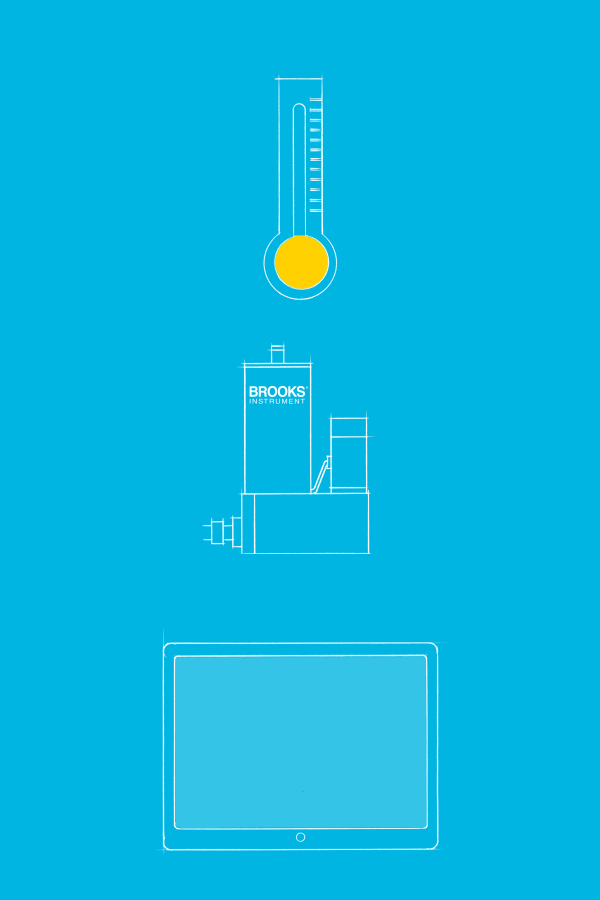 BROOKS
INSTRUMENT