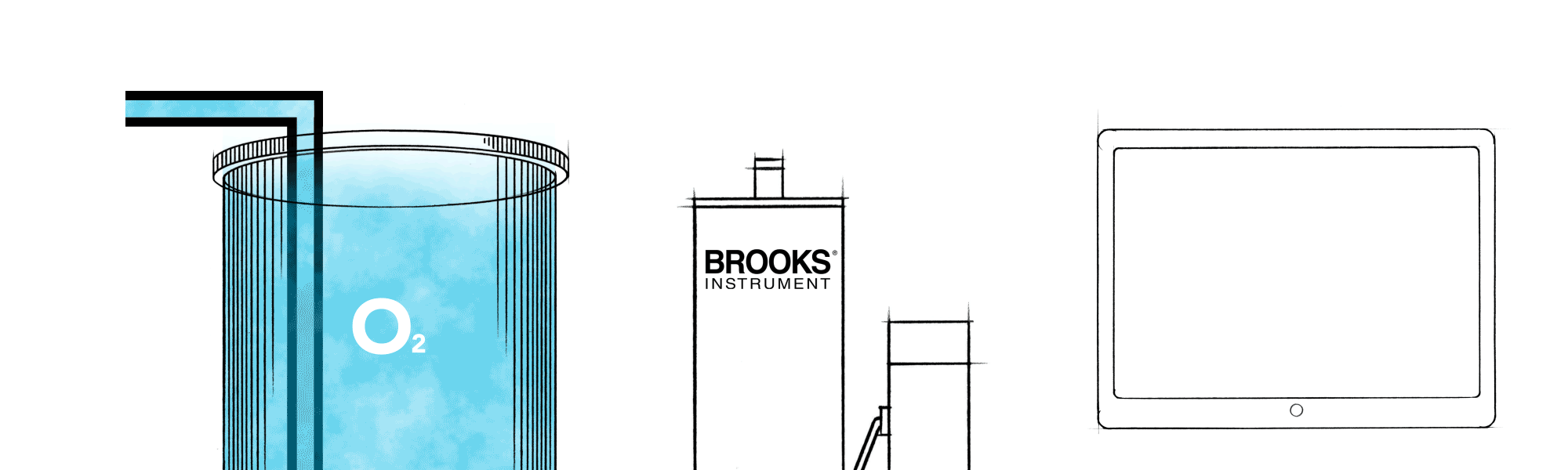 $O_2$

BROOKS®
INSTRUMENT