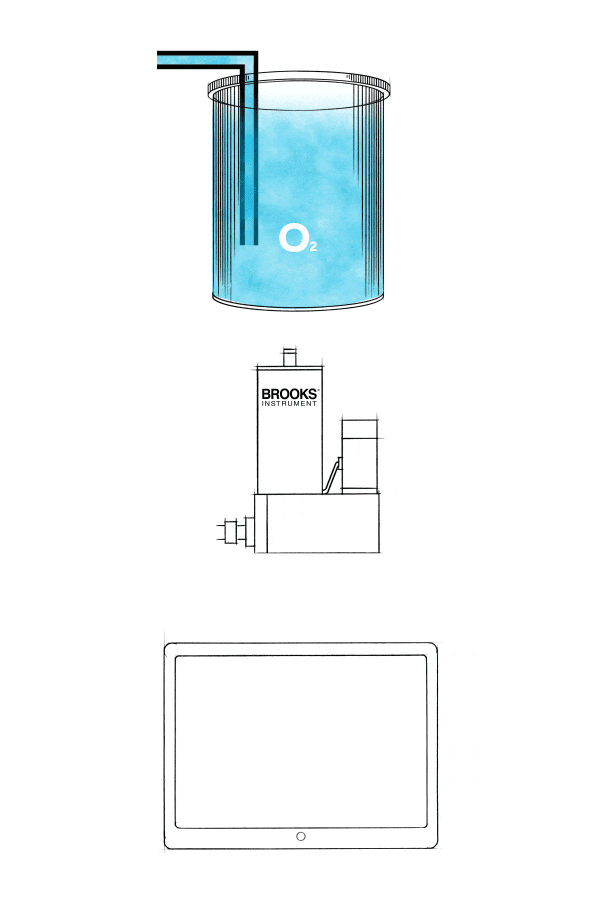 $O_2$

BROOKS
INSTRUMENT