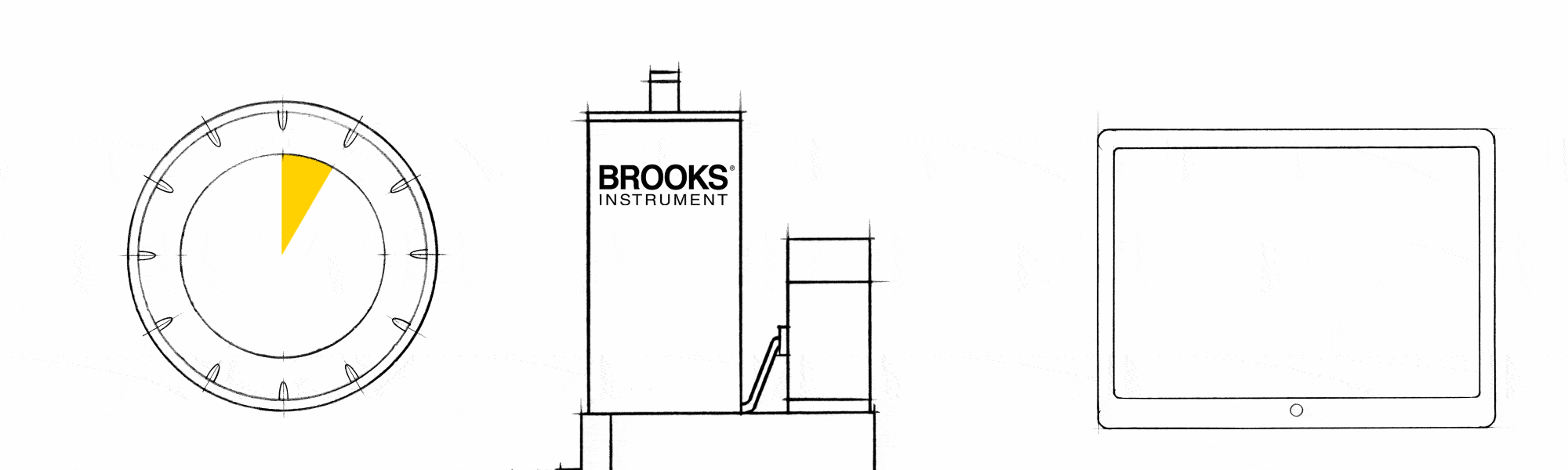 BROOKS®
INSTRUMENT