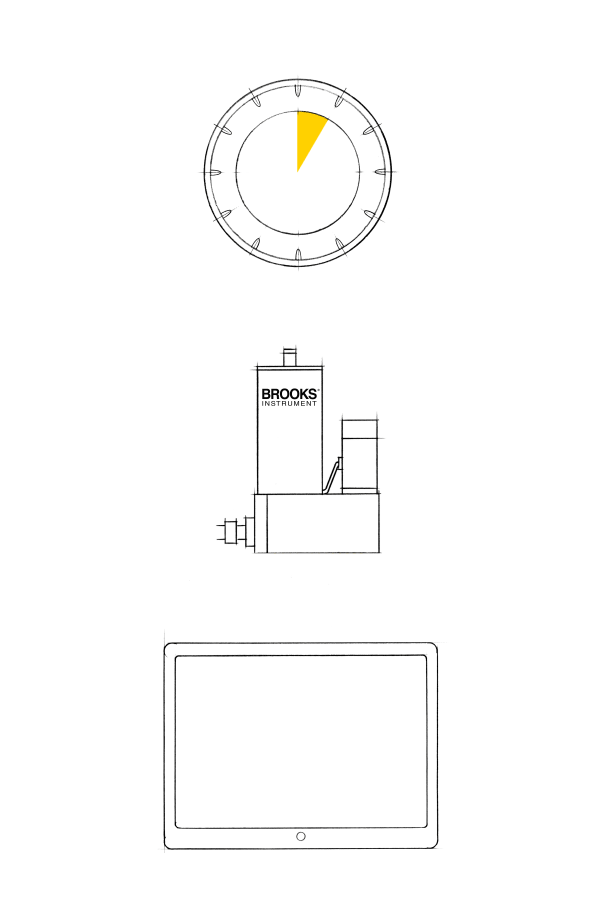 BROOKS
INSTRUMENT