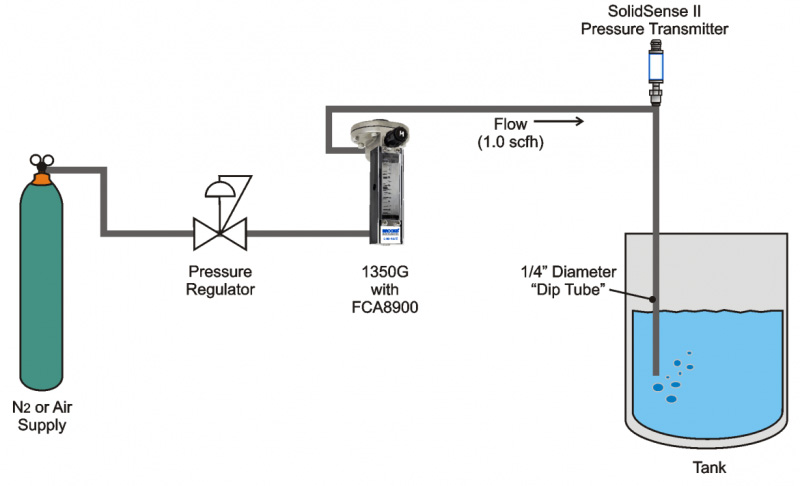 SolidSense II
Pressure Transmitter

Flow
(1.0 scfh)

Pressure
Regulator

1350G
with
FCA8900

1/4" Diameter
"Dip Tube"

$N_2$ or Air
Supply

Tank