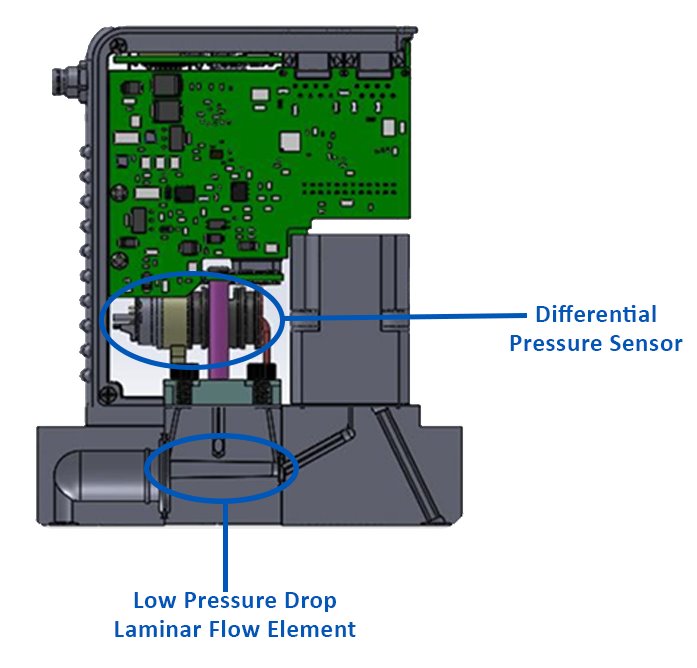 Differential
Pressure Sensor

Low Pressure Drop
Laminar Flow Element